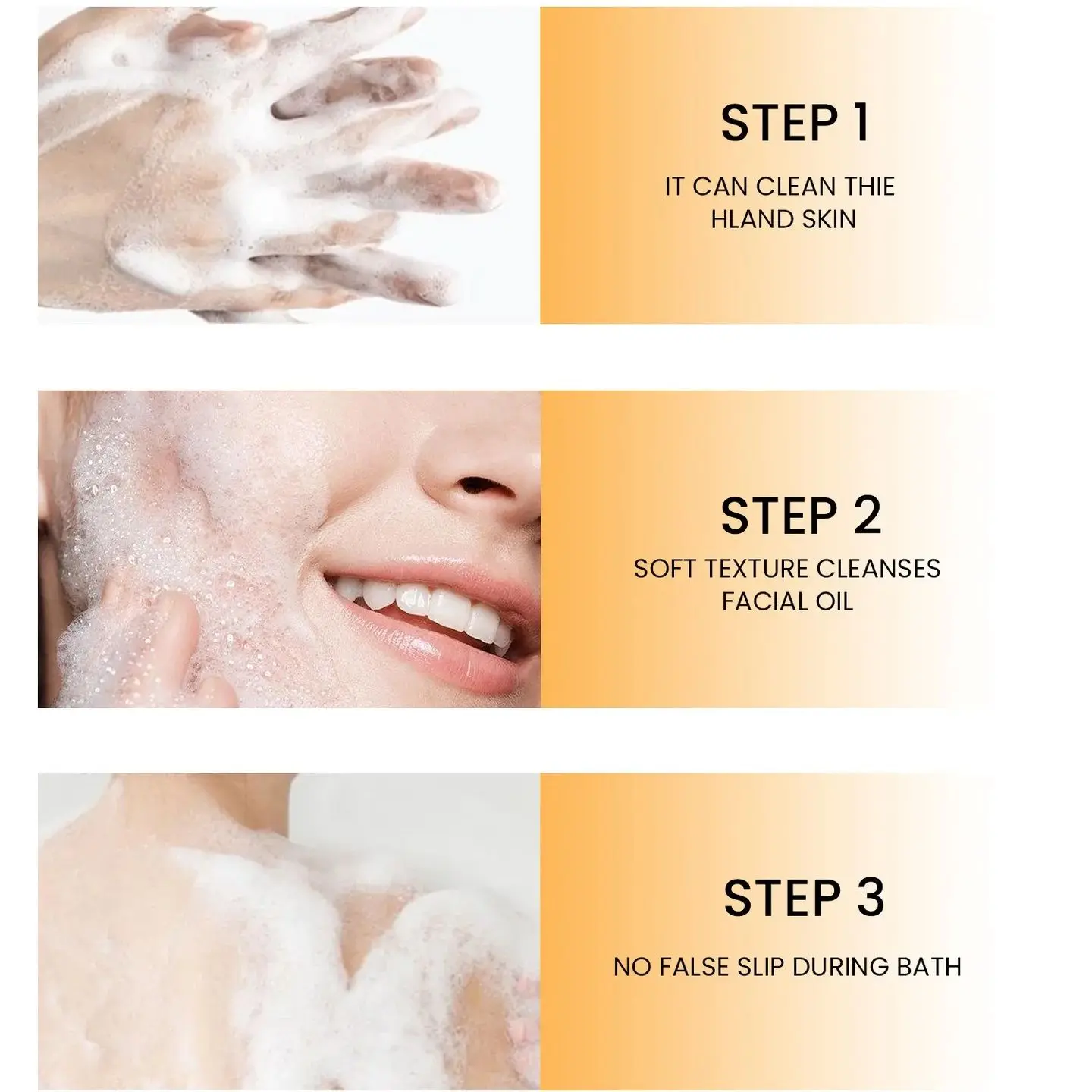 STEP 1

IT CAN CLEAN THIE HLAND SKIN

STEP 2

SOFT TEXTURE CLEANSES FACIAL OIL

STEP 3

NO FALSE SLIP DURING BATH